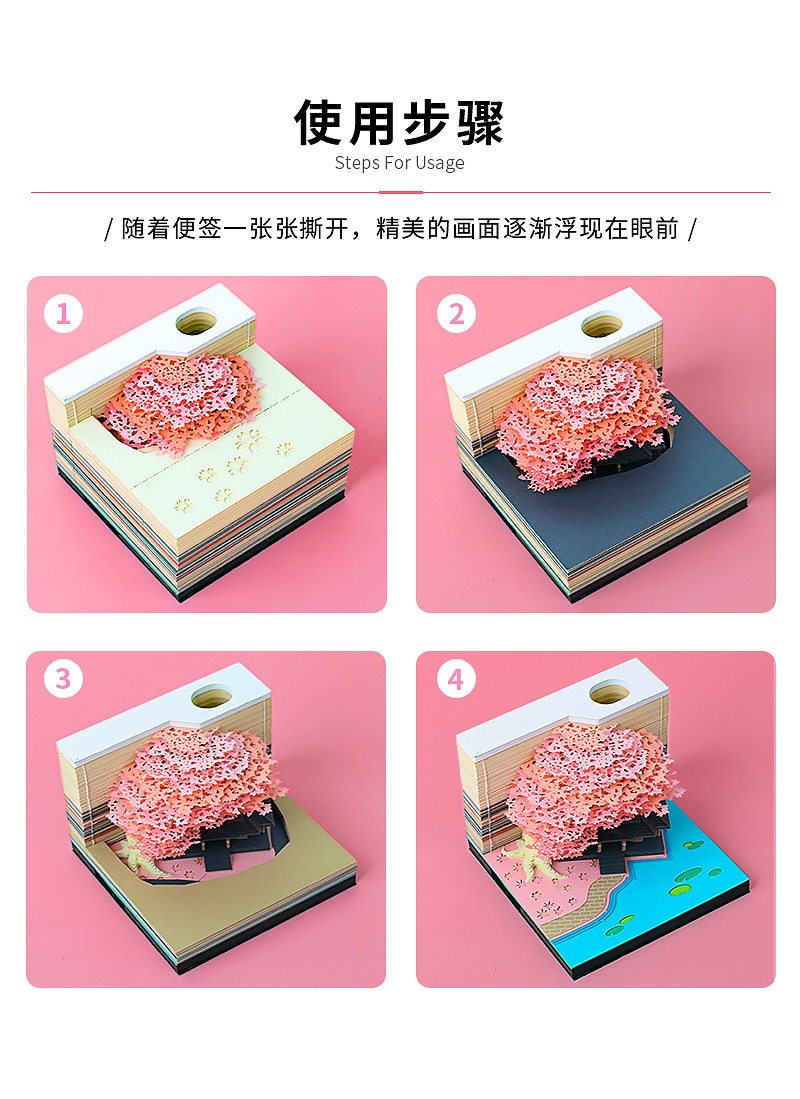 使用步骤
Steps For Usage

/ 随着便签一张张撕开，精美的画面逐渐浮现在眼前 /

1

2

3

4