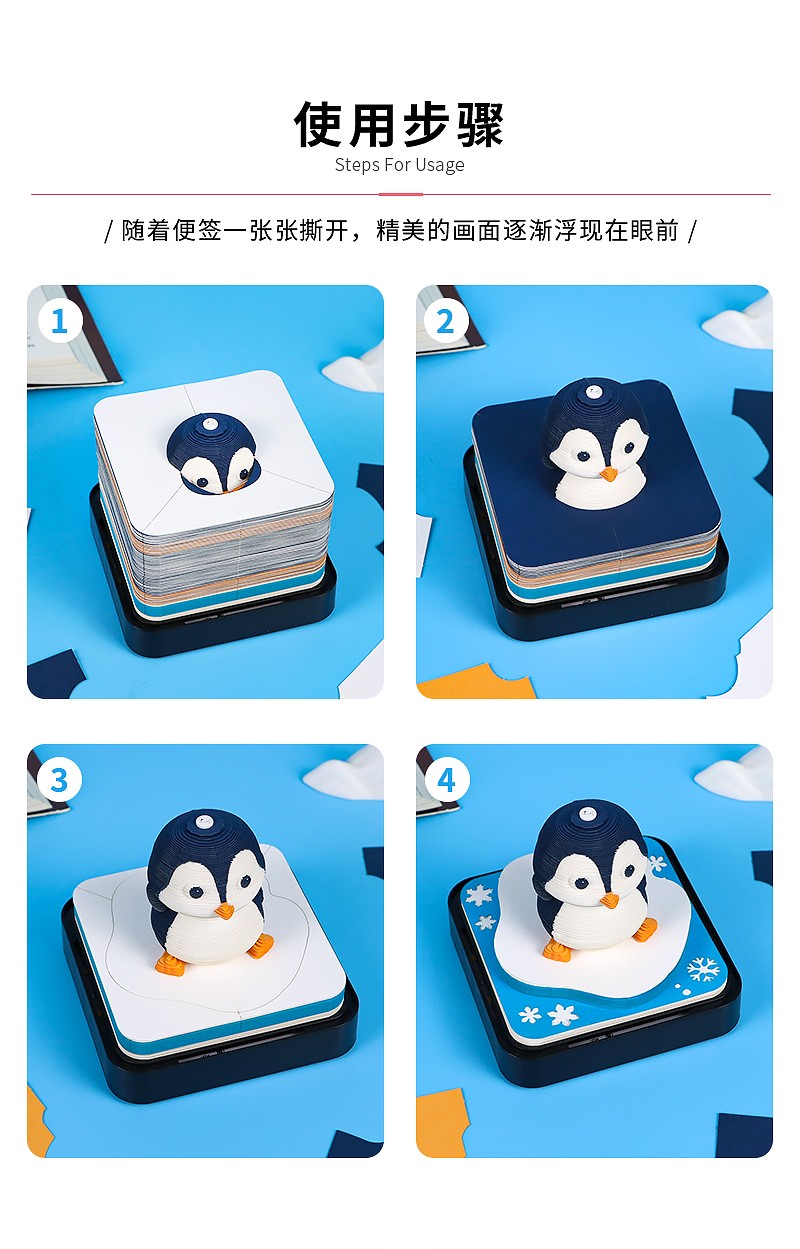 使用步骤
Steps For Usage

/ 随着便签一张张撕开，精美的画面逐渐浮现在眼前 /

1

2

3

4