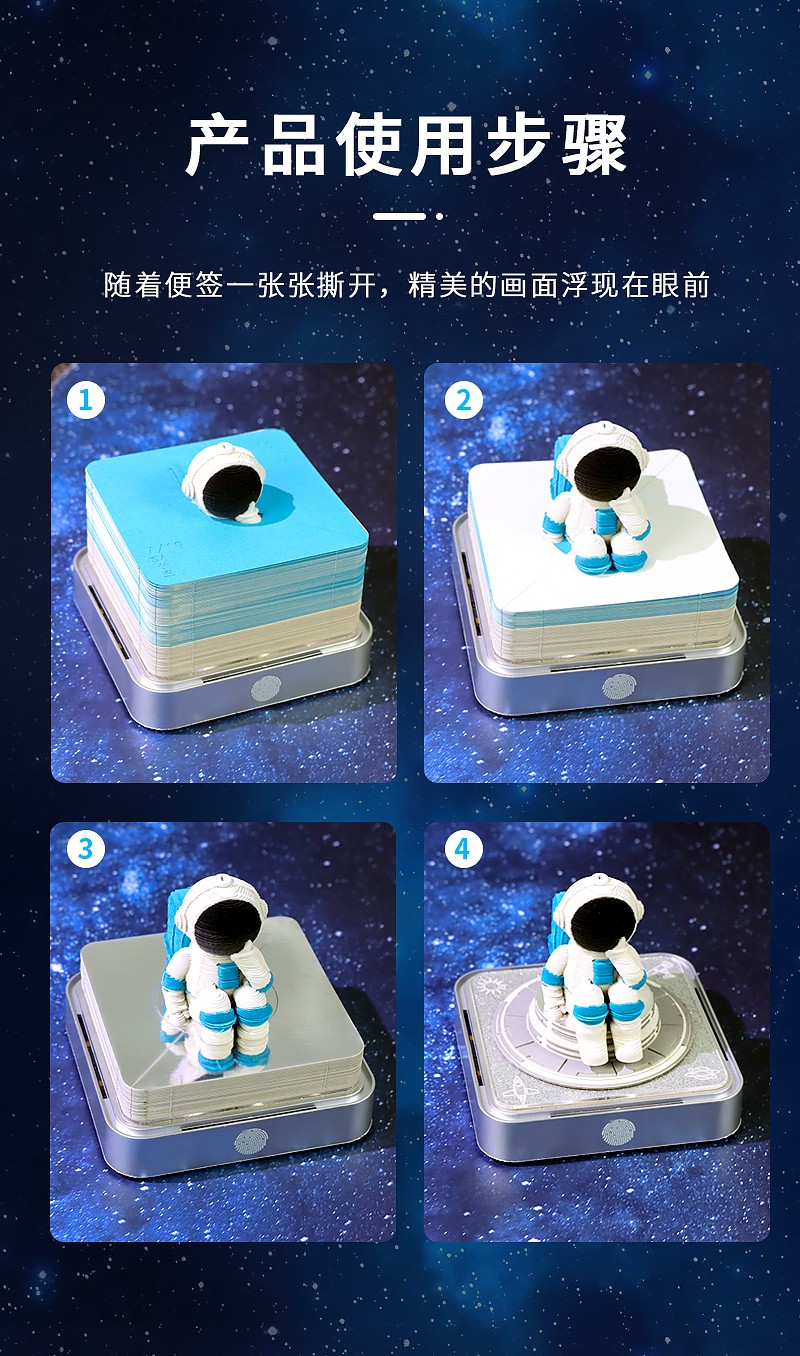 产品使用步骤

随着便签一张张撕开，精美的画面浮现在眼前

1

2

3

4